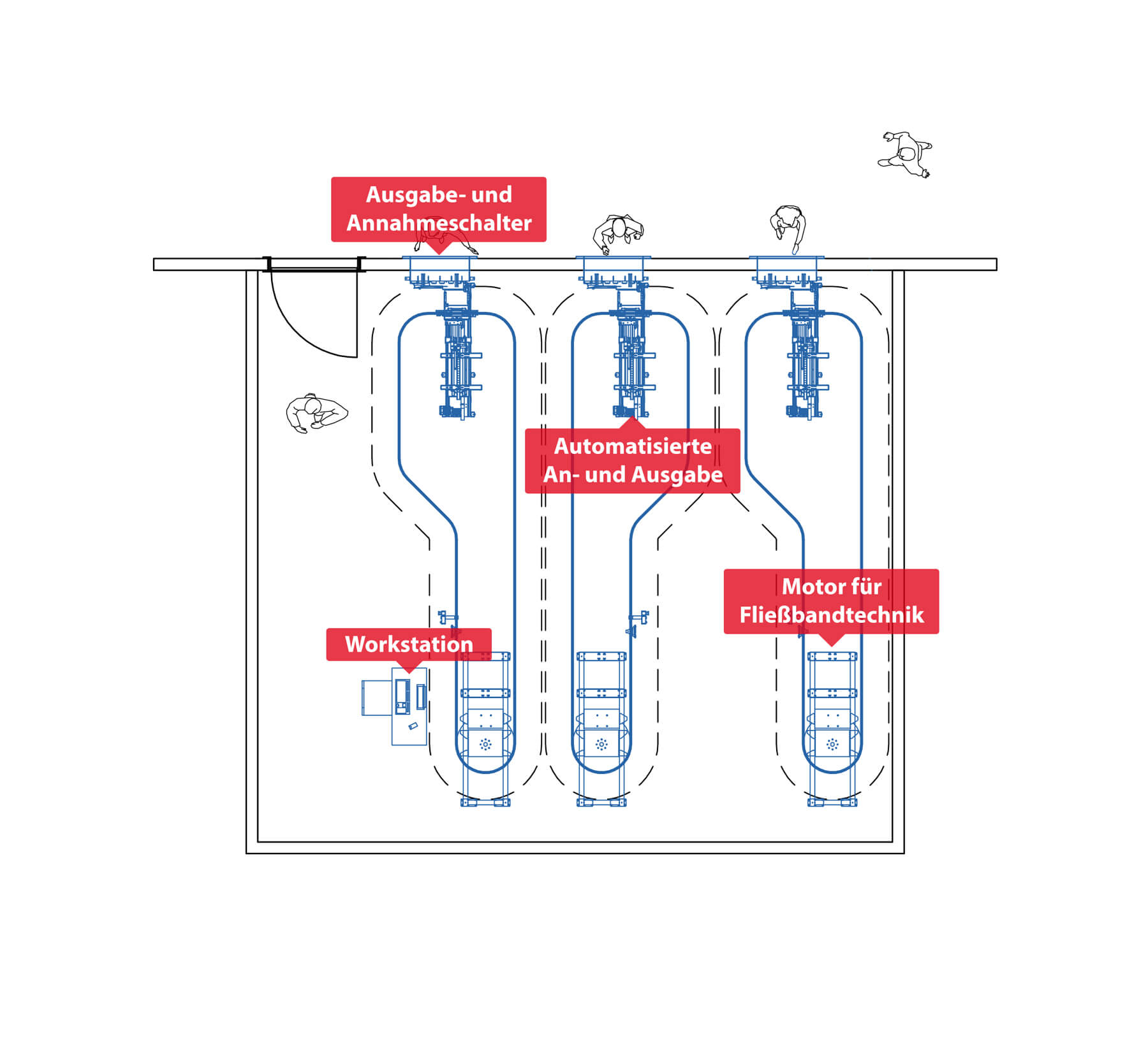 Ausgabe- und Annahmeschalter

Automatisierte An- und Ausgabe

Motor für Fließbandtechnik

Workstation